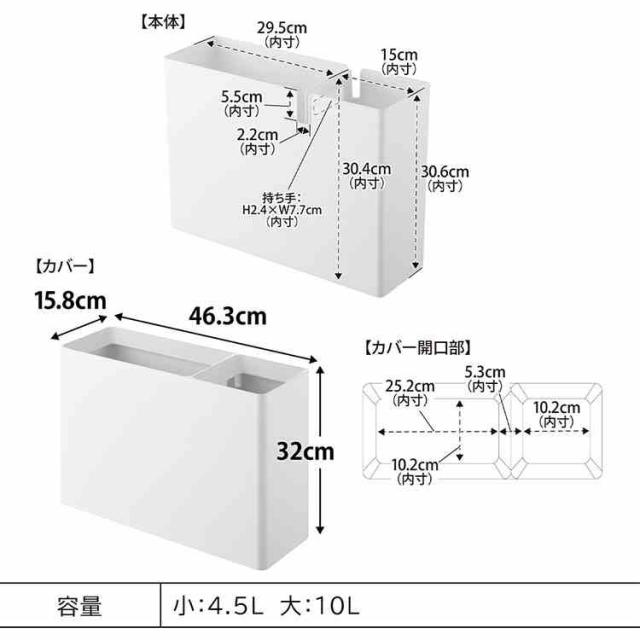 【本体】

29.5cm
(内寸)

15cm
(内寸)

5.5cm
(内寸)

2.2cm
(内寸)

30.4cm
(内寸)

30.6cm
(内寸)

持ち手:
H2.4×W7.7cm
(内寸)

【カバー】

15.8cm

46.3cm

32cm

【カバー開口部】

25.2cm
(内寸)

5.3cm
(内寸)

10.2cm
(内寸)

10.2cm
(内寸)

| 容量 | 小:4.5L 大:10L |
|---|---|