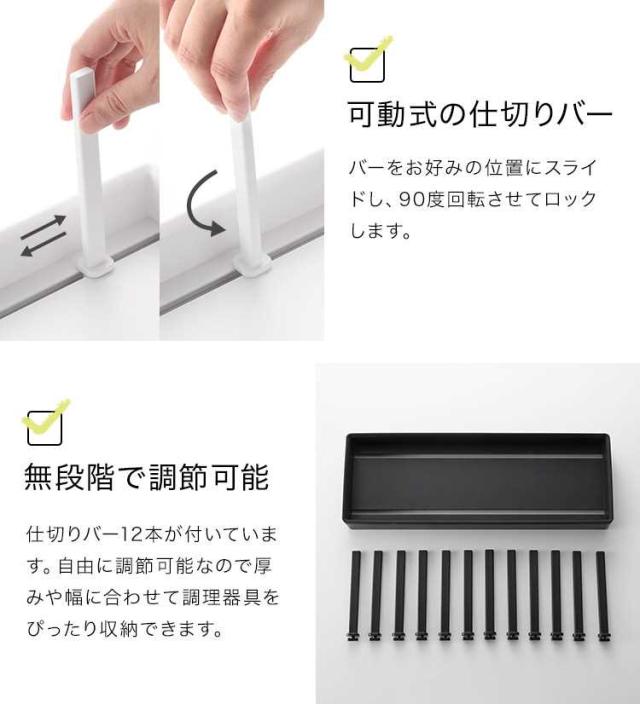 可動式の仕切りバー

バーをお好みの位置にスライドし、90度回転させてロックします。

無段階で調節可能

仕切りバー12本が付いています。自由に調節可能なので厚みや幅に合わせて調理器具をぴったり収納できます。