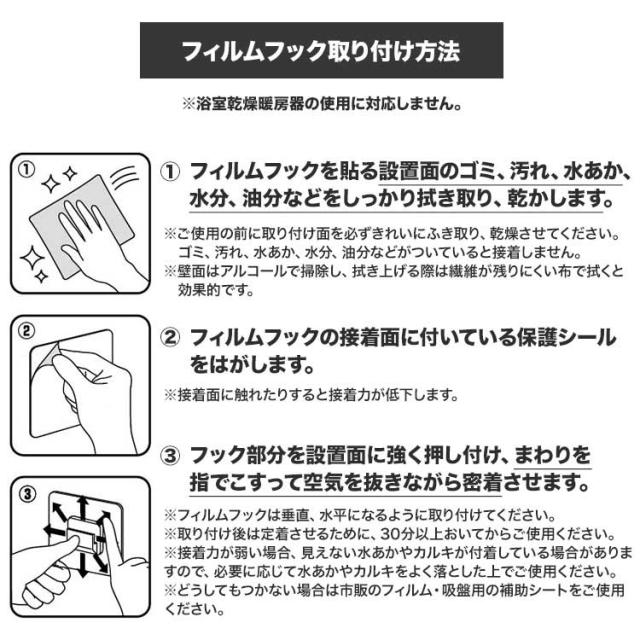 フィルムフック取り付け方法

※浴室乾燥暖房器の使用に対応しません。

①

① フィルムフックを貼る設置面のゴミ、汚れ、水あか、水分、油分などをしっかり拭き取り、乾かします。

※ご使用の前に取り付け面を必ずきれいにふき取り、乾燥させてください。ゴミ、汚れ、水あか、水分、油分などがついていると接着しません。
※壁面はアルコールで掃除し、拭き上げる際は繊維が残りにくい布で拭くと効果的です。

②

② フィルムフックの接着面に付いている保護シールをはがします。

※接着面に触れたりすると接着力が低下します。

③

③ フック部分を設置面に強く押し付け、まわりを指でこすって空気を抜きながら密着させます。

※フィルムフックは垂直、水平になるように取り付けてください。
※取り付け後は定着させるために、30分以上おいてからご使用ください。
※接着力が弱い場合、見えない水あかやカルキが付着している場合がありますので、必要に応じて水あかやカルキをよく落とした上でご使用ください。
※どうしてもつかない場合は市販のフィルム・吸盤用の補助シートをご使用ください。