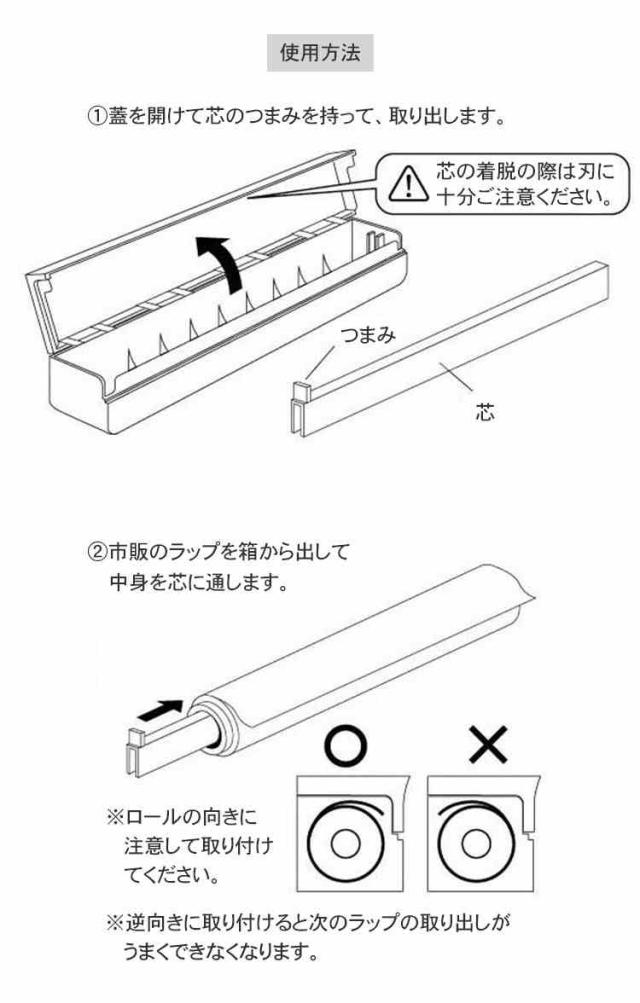 使用方法

①蓋を開けて芯のつまみを持って、取り出します。

芯の着脱の際は刃に十分ご注意ください。

つまみ

芯

②市販のラップを箱から出して中身を芯に通します。

○ ×

※ロールの向きに注意して取り付けてください。

※逆向きに取り付けると次のラップの取り出しがうまくできなくなります。