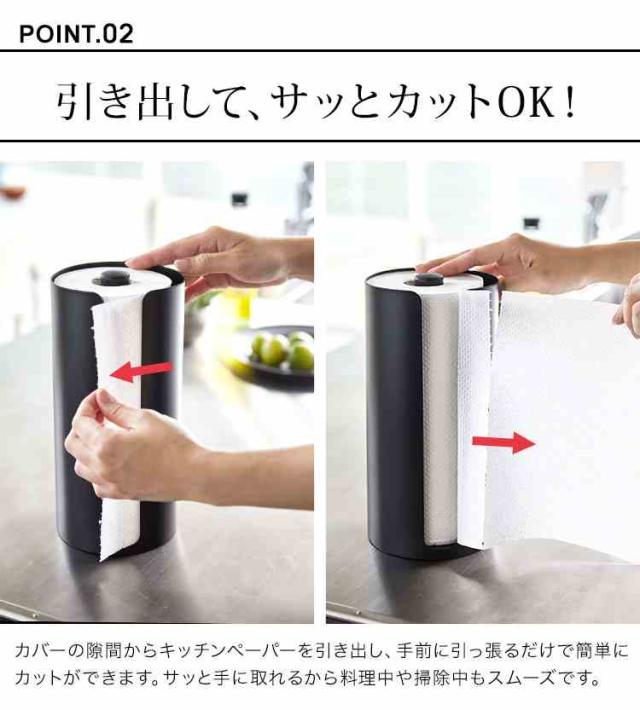 POINT.02

引き出して、サッとカットOK！

カバーの隙間からキッチンペーパーを引き出し、手前に引っ張るだけで簡単にカットができます。サッと手に取れるから料理中や掃除中もスムーズです。