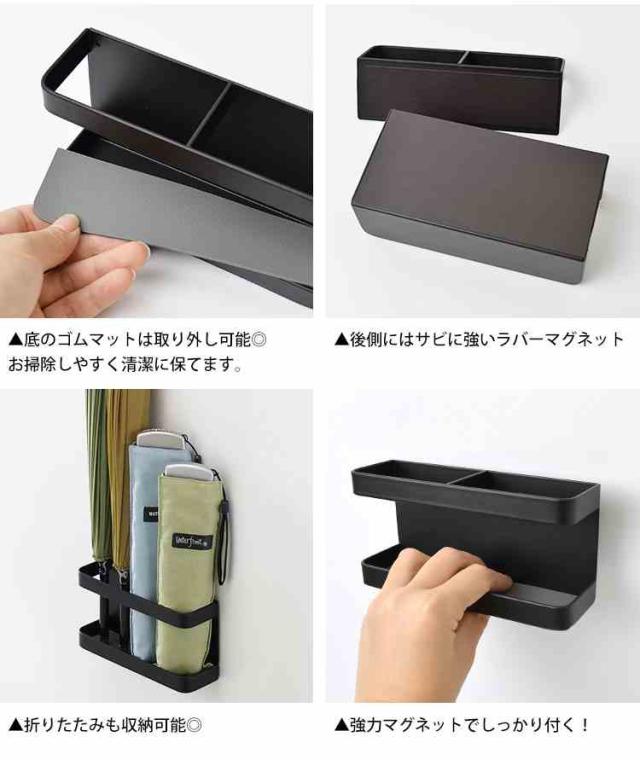 ▲底のゴムマットは取り外し可能◎
お掃除しやすく清潔に保てます。

▲後側にはサビに強いラバーマグネット

Waterfront

▲折りたたみも収納可能◎

▲強力マグネットでしっかり付く！