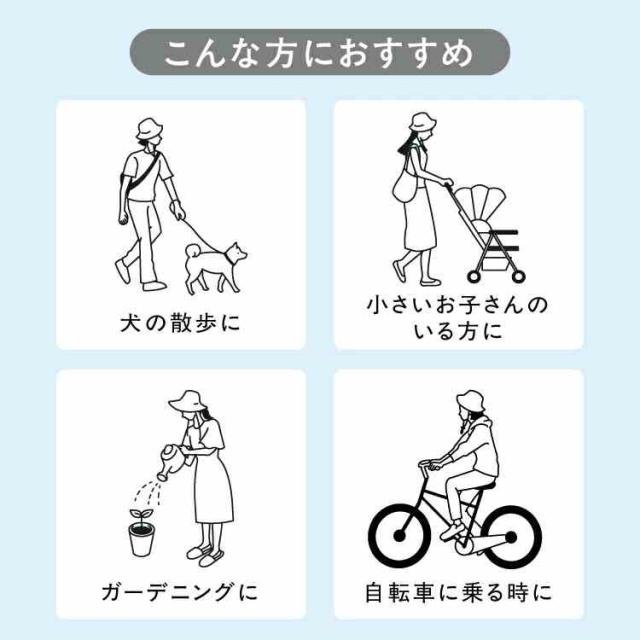 こんな方におすすめ

犬の散歩に

小さいお子さんのいる方に

ガーデニングに

自転車に乗る時に