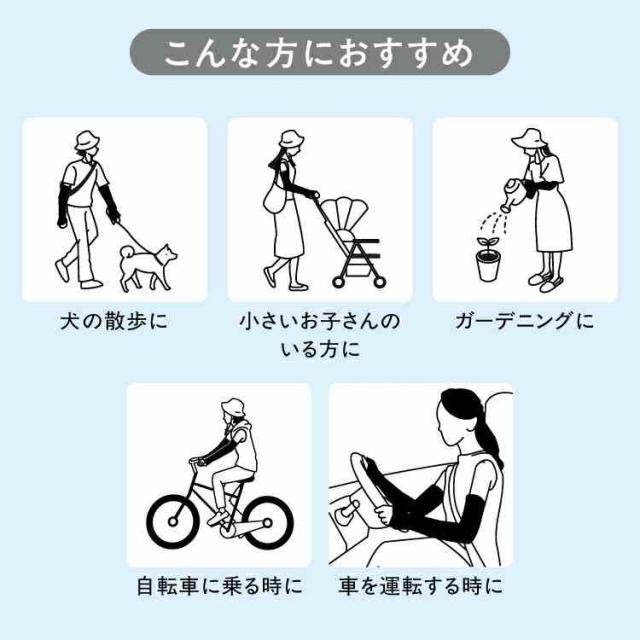 こんな方におすすめ

犬の散歩に

小さいお子さんのいる方に

ガーデニングに

自転車に乗る時に

車を運転する時に