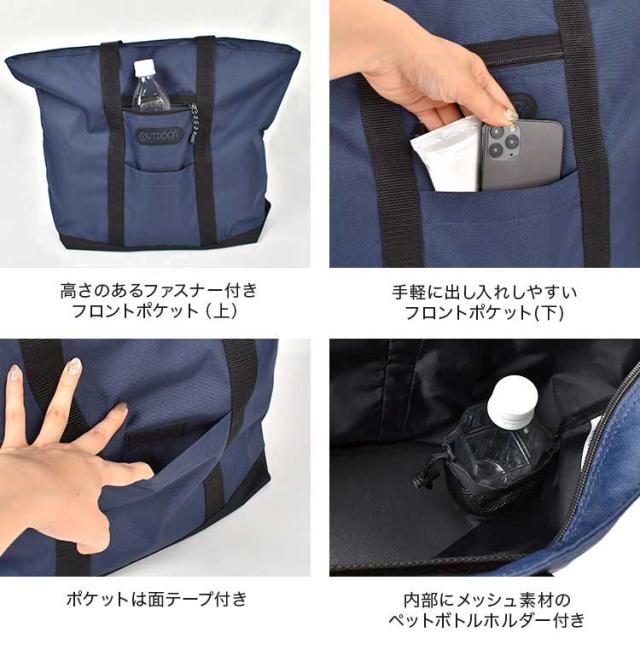 OUTDOOR

高さのあるファスナー付き
フロントポケット（上）

手軽に出し入れしやすい
フロントポケット(下)

ポケットは面テープ付き

内部にメッシュ素材の
ペットボトルホルダー付き