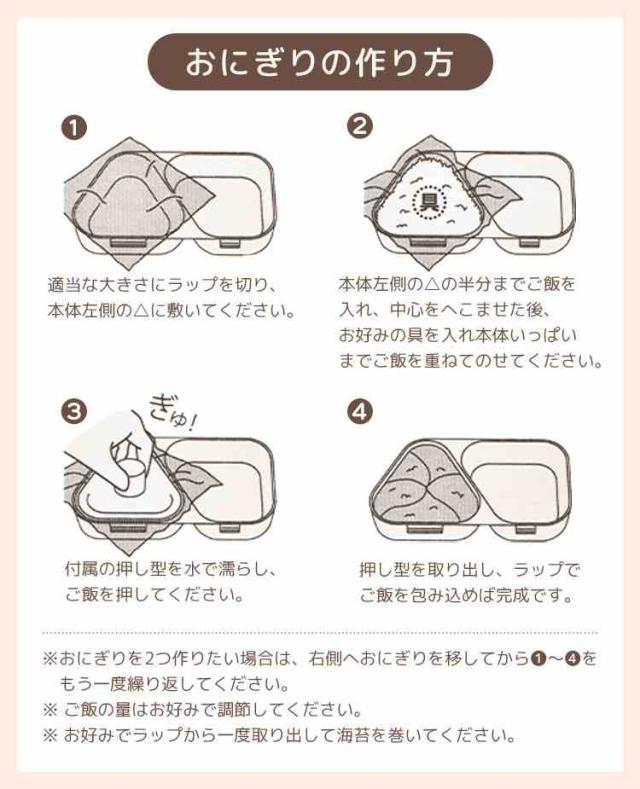 おにぎりの作り方

❶

適当な大きさにラップを切り、本体左側の△に敷いてください。

❷

具

本体左側の△の半分までご飯を入れ、中心をへこませた後、お好みの具を入れ本体いっぱいまでご飯を重ねてのせてください。

❸

ぎゅ！

付属の押し型を水で濡らし、ご飯を押してください。

❹

押し型を取り出し、ラップでご飯を包み込めば完成です。

※おにぎりを2つ作りたい場合は、右側へおにぎりを移してから❶〜❹をもう一度繰り返してください。
※ ご飯の量はお好みで調節してください。
※ お好みでラップから一度取り出して海苔を巻いてください。