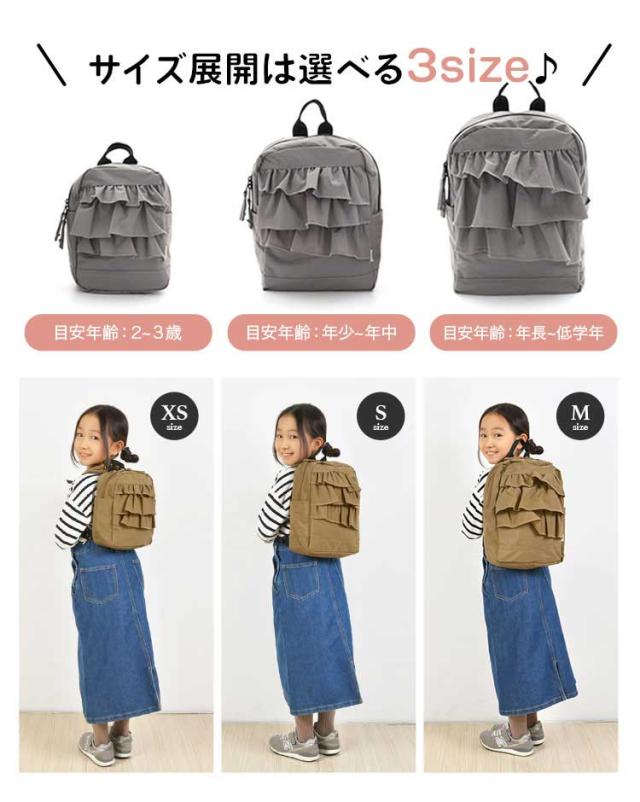 ＼ サイズ展開は選べる3size♪ ／

目安年齢：2~3歳

目安年齢：年少~年中

目安年齢：年長~低学年

XS
size

S
size

M
size