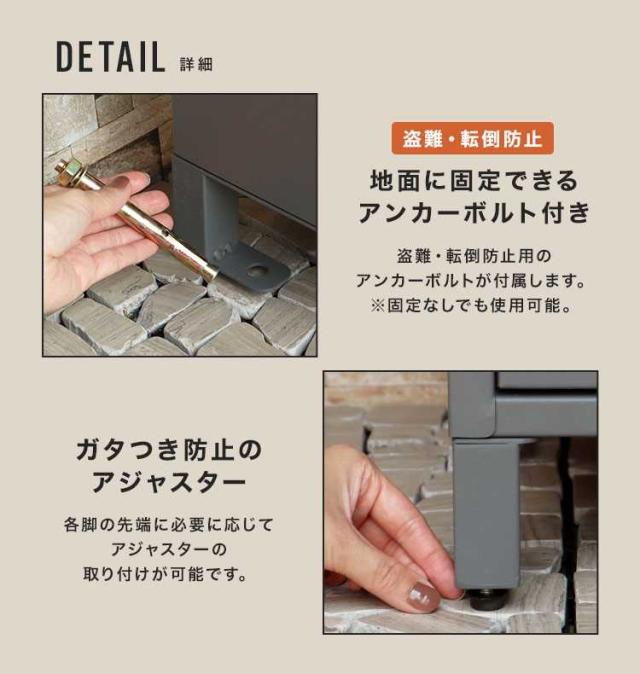 DETAIL 詳細

盗難・転倒防止

地面に固定できる
アンカーボルト付き

盗難・転倒防止用の
アンカーボルトが付属します。
※固定なしでも使用可能。

ガタつき防止の
アジャスター

各脚の先端に必要に応じて
アジャスターの
取り付けが可能です。