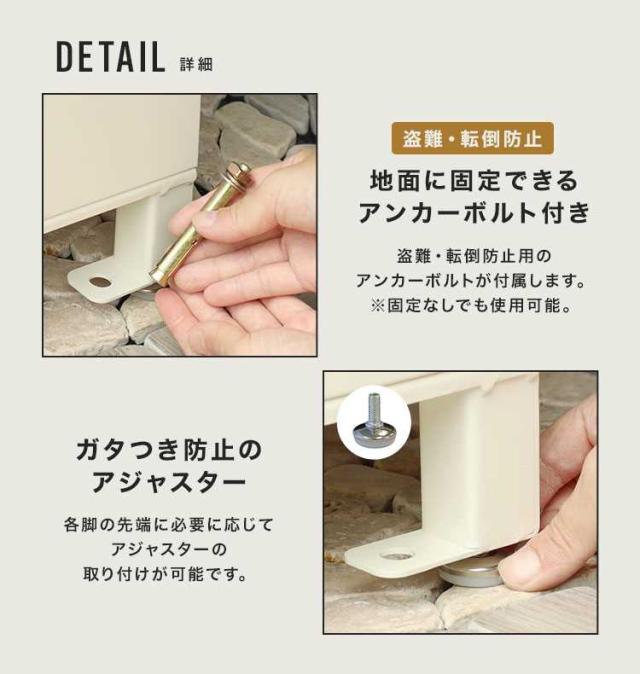 DETAIL 詳細

盗難・転倒防止

地面に固定できる
アンカーボルト付き

盗難・転倒防止用の
アンカーボルトが付属します。
※固定なしでも使用可能。

ガタつき防止の
アジャスター

各脚の先端に必要に応じて
アジャスターの
取り付けが可能です。