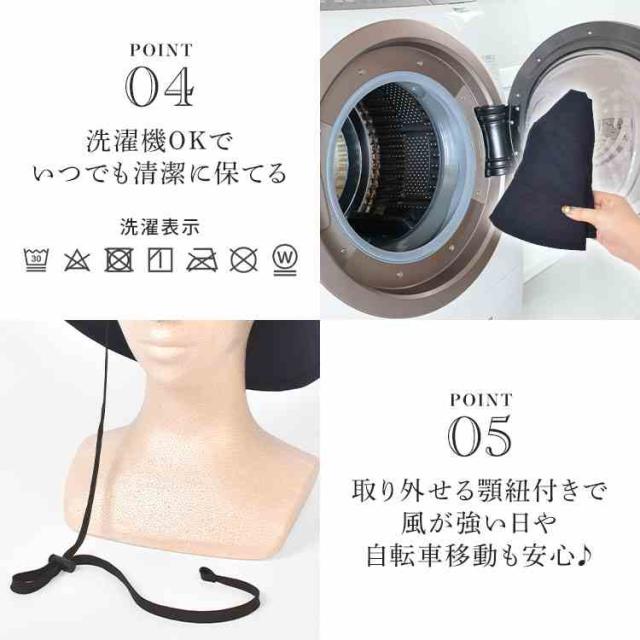 POINT
04
洗濯機OKで
いつでも清潔に保てる

洗濯表示
30

W

POINT
05
取り外せる顎紐付きで
風が強い日や
自転車移動も安心♪