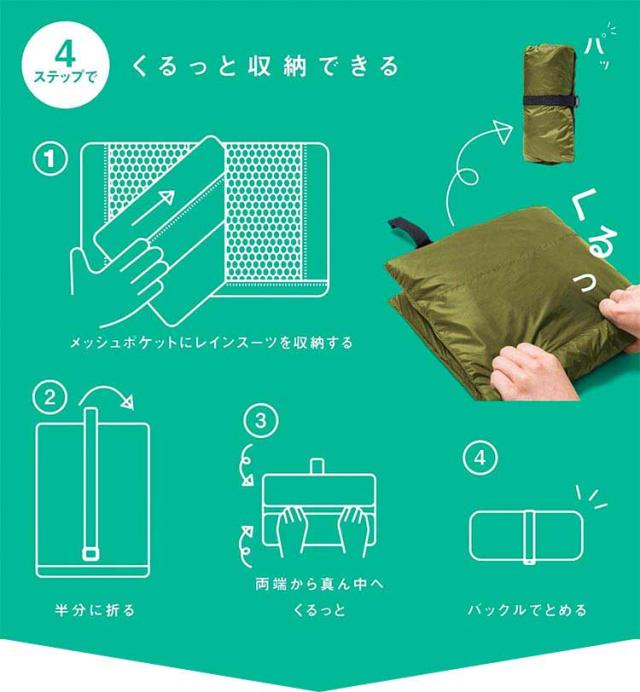 4
ステップで

くるっと収納できる

パッ

くるっ

①

メッシュポケットにレインスーツを収納する

②

半分に折る

③

両端から真ん中へ
くるっと

④

バックルでとめる