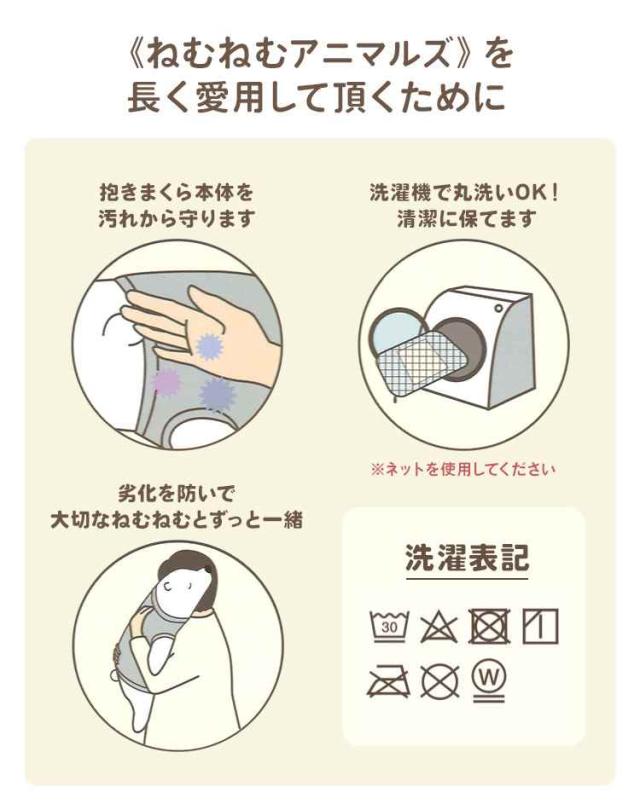 《ねむねむアニマルズ》を
長く愛用して頂くために

抱きまくら本体を
汚れから守ります

洗濯機で丸洗いOK!
清潔に保てます

※ネットを使用してください

劣化を防いで
大切なねむねむとずっと一緒

洗濯表記

30

W