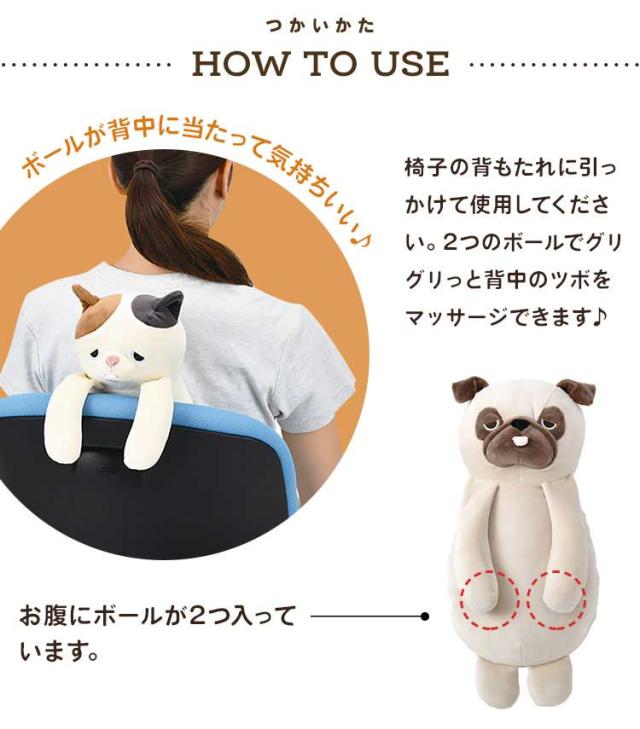 つかいかた
HOW TO USE

ボールが背中に当たって気持ちいい♪

椅子の背もたれに引っかけて使用してください。2つのボールでグリグリっと背中のツボをマッサージできます♪

お腹にボールが2つ入っています。