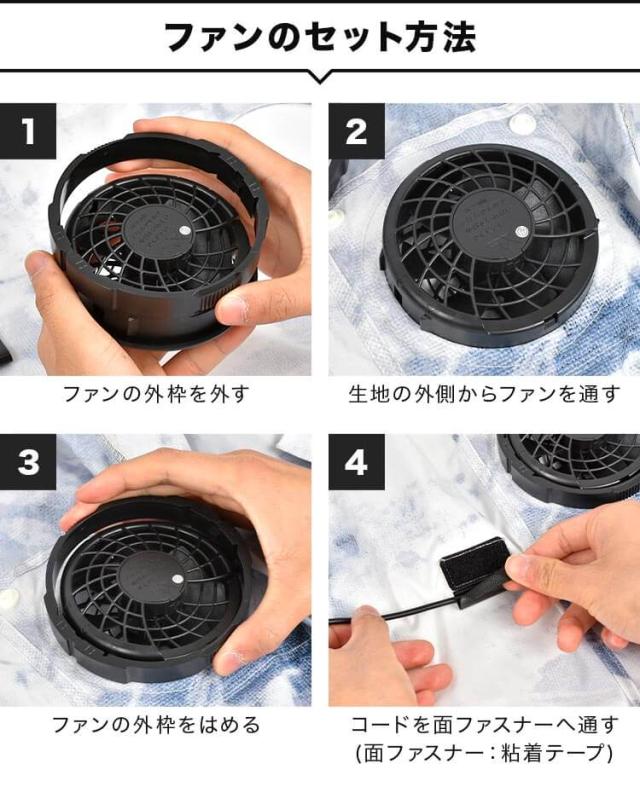 ファンのセット方法

1

ファンの外枠を外す

2

生地の外側からファンを通す

3

ファンの外枠をはめる

4

コードを面ファスナーへ通す
(面ファスナー：粘着テープ)