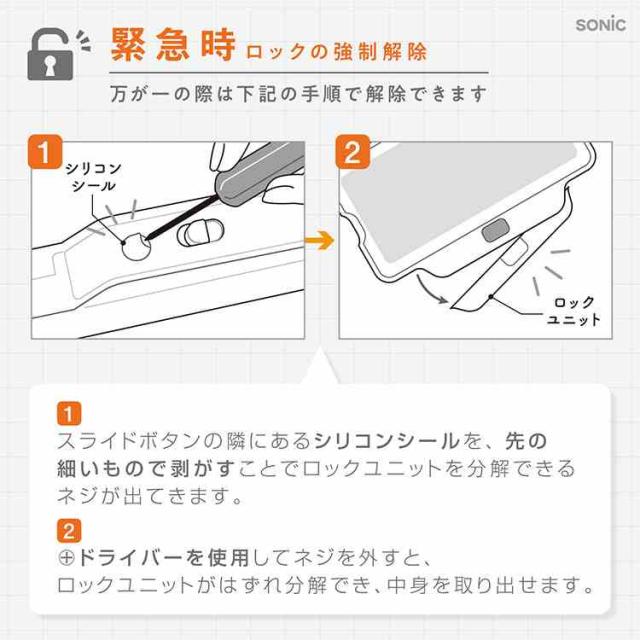 SONiC

緊急時 ロックの強制解除

万が一の際は下記の手順で解除できます

1

シリコンシール

2

ロックユニット

1
スライドボタンの隣にあるシリコンシールを、先の細いもので剥がすことでロックユニットを分解できるネジが出てきます。

2
⊕ドライバーを使用してネジを外すと、ロックユニットがはずれ分解でき、中身を取り出せます。