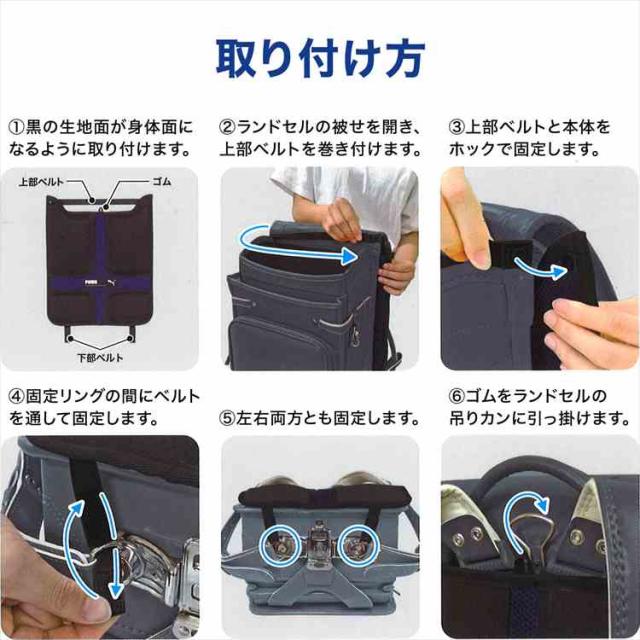 取り付け方

①黒の生地面が身体面になるように取り付けます。

上部ベルト
ゴム
PUMA
下部ベルト

②ランドセルの被せを開き、上部ベルトを巻き付けます。

③上部ベルトと本体をホックで固定します。

④固定リングの間にベルトを通して固定します。

⑤左右両方とも固定します。

⑥ゴムをランドセルの吊りカンに引っ掛けます。