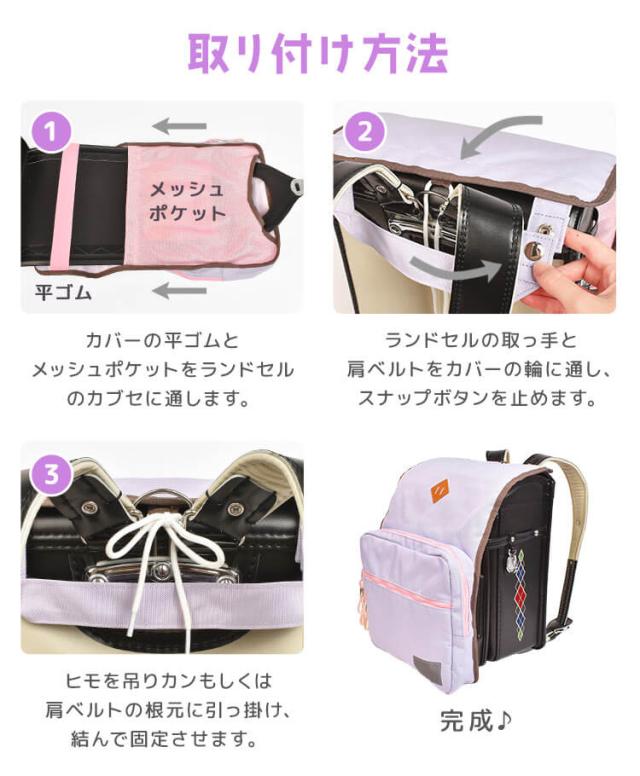 取り付け方法

1

メッシュポケット

平ゴム

カバーの平ゴムとメッシュポケットをランドセルのカブセに通します。

2

ランドセルの取っ手と肩ベルトをカバーの輪に通し、スナップボタンを止めます。

3

ヒモを吊りカンもしくは肩ベルトの根元に引っ掛け、結んで固定させます。

完成♪