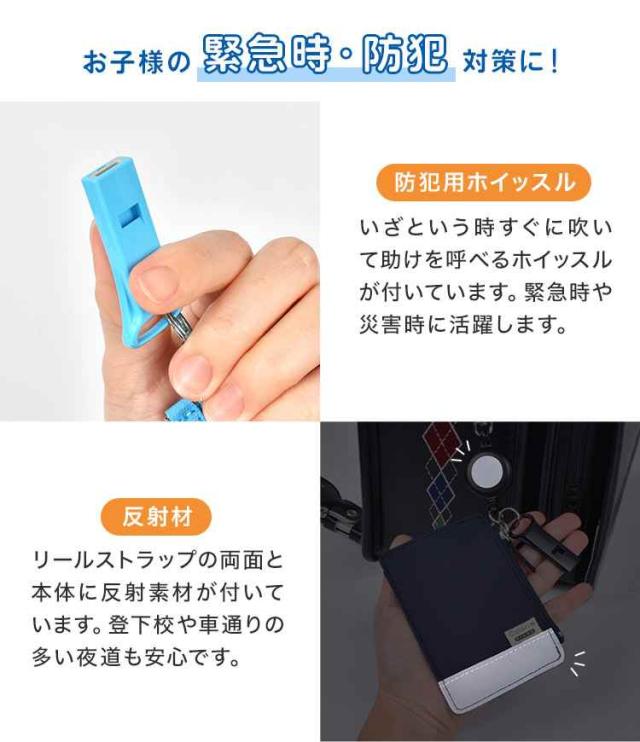 お子様の 緊急時・防犯 対策に！

防犯用ホイッスル

いざという時すぐに吹いて助けを呼べるホイッスルが付いています。緊急時や災害時に活躍します。

反射材

リールストラップの両面と本体に反射素材が付いています。登下校や車通りの多い夜道も安心です。