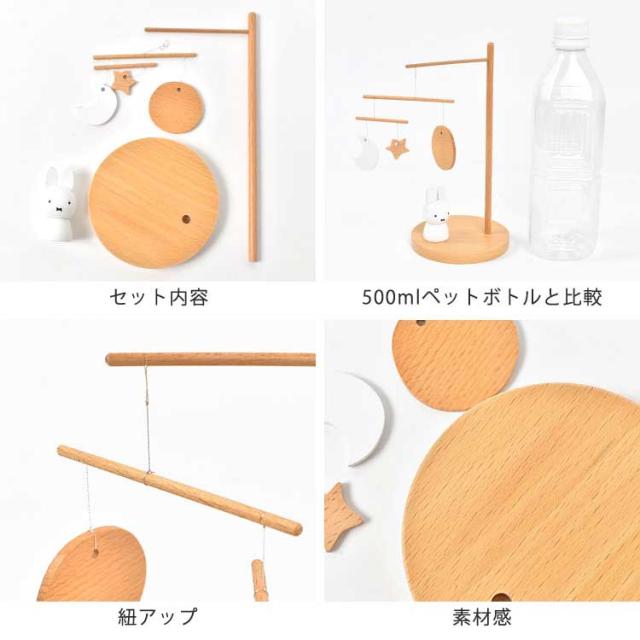 セット内容

500mlペットボトルと比較

紐アップ

素材感