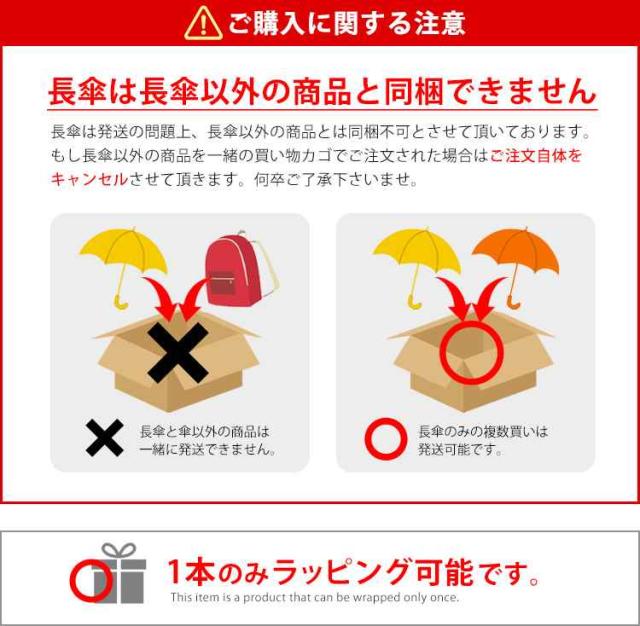 ご購入に関する注意

長傘は長傘以外の商品と同梱できません

長傘は発送の問題上、長傘以外の商品とは同梱不可とさせて頂いております。もし長傘以外の商品を一緒の買い物カゴでご注文された場合はご注文自体をキャンセルさせて頂きます。何卒ご了承下さいませ。

長傘と傘以外の商品は一緒に発送できません。

長傘のみの複数買いは発送可能です。

1本のみラッピング可能です。

This item is a product that can be wrapped only once.