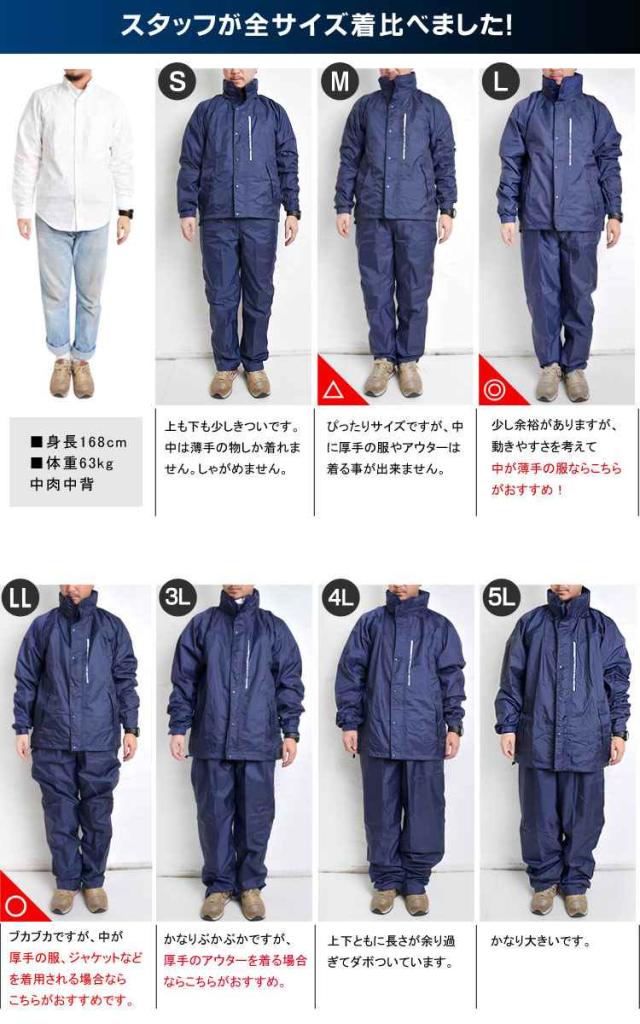 スタッフが全サイズ着比べました!

■身長168cm
■体重63kg
中肉中背

S

上も下も少しきついです。中は薄手の物しか着れません。しゃがめません。

M

△

ぴったりサイズですが、中に厚手の服やアウターは着る事が出来ません。

L

◎

少し余裕がありますが、動きやすさを考えて中が薄手の服ならこちらがおすすめ！

LL

○

ブカブカですが、中が厚手の服、ジャケットなどを着用される場合ならこちらがおすすめです。

3L

かなりぶかぶかですが、厚手のアウターを着る場合ならこちらがおすすめ。

4L

上下ともに長さが余り過ぎてダボついています。

5L

かなり大きいです。