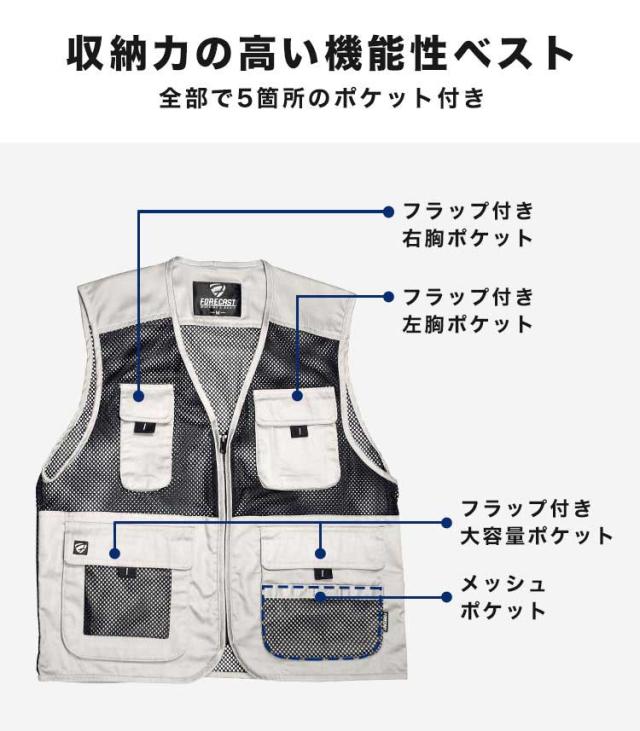 収納力の高い機能性ベスト

全部で5箇所のポケット付き

フラップ付き
右胸ポケット

FORECAST

フラップ付き
左胸ポケット

フラップ付き
大容量ポケット

メッシュ
ポケット