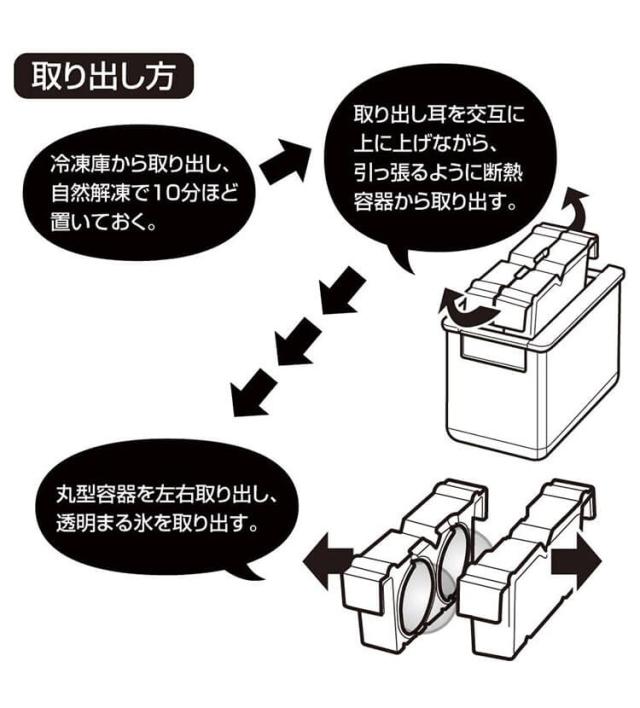 取り出し方

冷凍庫から取り出し、自然解凍で10分ほど置いておく。

取り出し耳を交互に上に上げながら、引っ張るように断熱容器から取り出す。

丸型容器を左右取り出し、透明まる氷を取り出す。