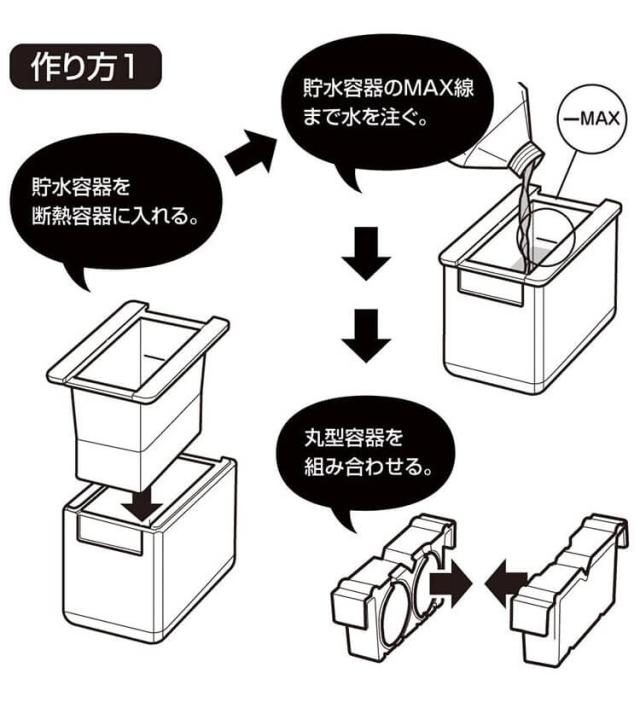 作り方1

貯水容器を断熱容器に入れる。

貯水容器のMAX線まで水を注ぐ。

—MAX

丸型容器を組み合わせる。