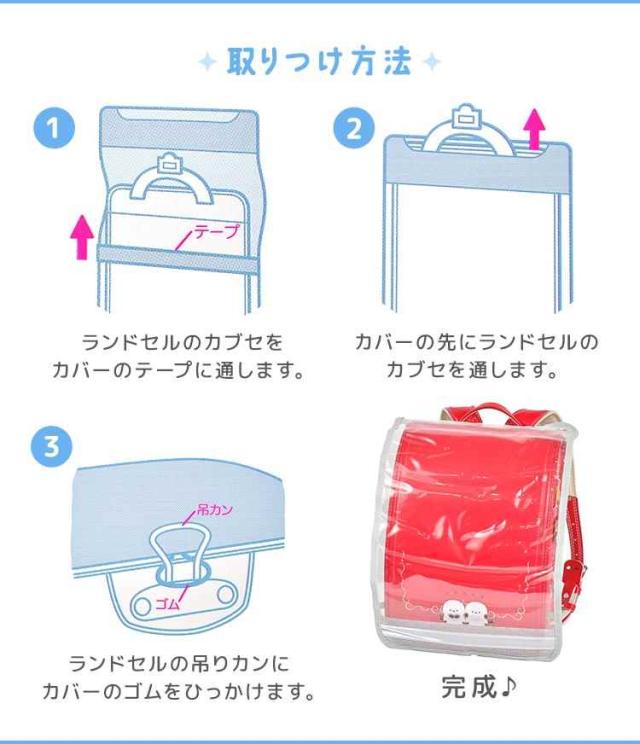 取りつけ方法

1

テープ

ランドセルのカブセを
カバーのテープに通します。

2

カバーの先にランドセルの
カブセを通します。

3

吊カン

ゴム

ランドセルの吊りカンに
カバーのゴムをひっかけます。

完成♪