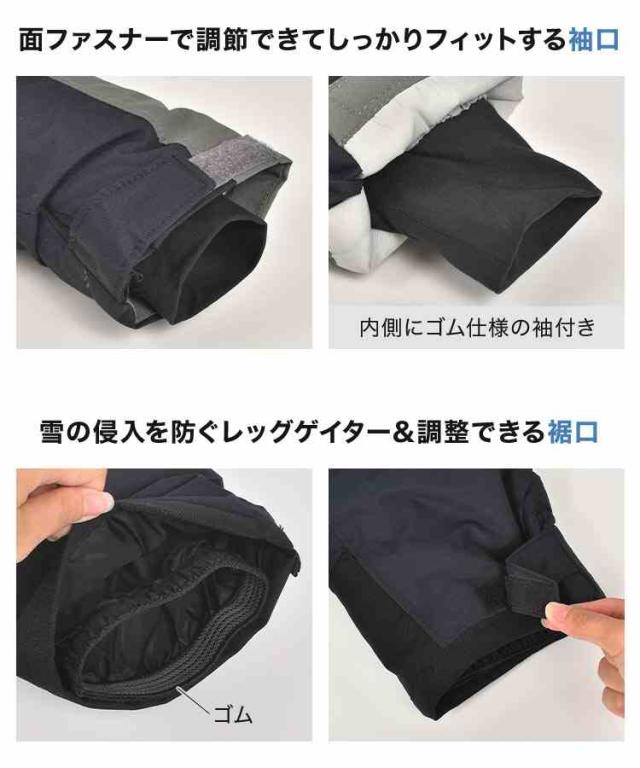 面ファスナーで調節できてしっかりフィットする袖口

内側にゴム仕様の袖付き

雪の侵入を防ぐレッグゲイター＆調整できる裾口

ゴム