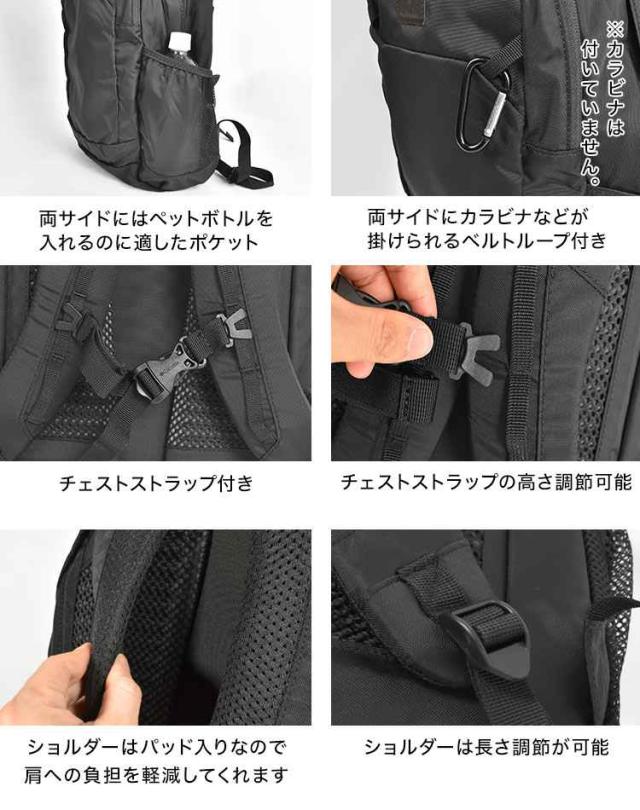 ※カラビナは付いていません。

両サイドにはペットボトルを入れるのに適したポケット

両サイドにカラビナなどが掛けられるベルトループ付き

チェストストラップ付き

チェストストラップの高さ調節可能

ショルダーはパッド入りなので肩への負担を軽減してくれます

ショルダーは長さ調節が可能