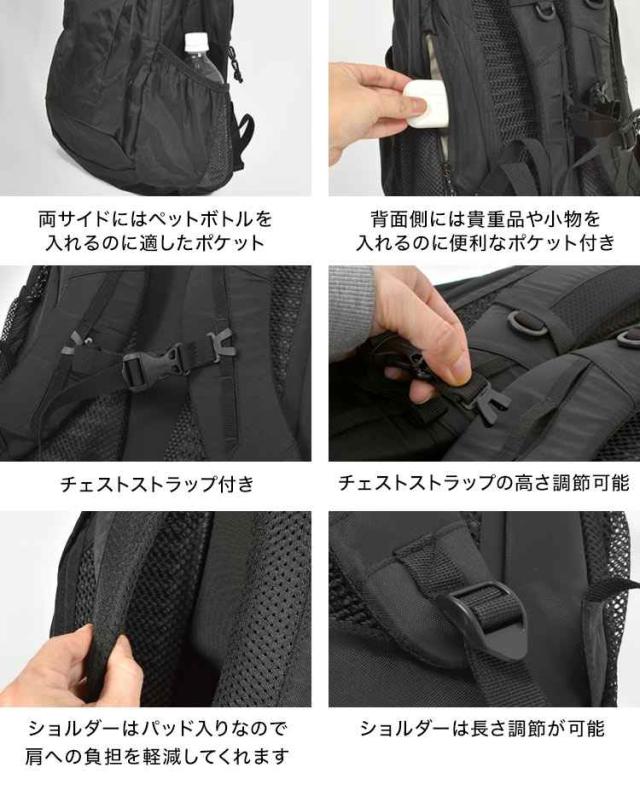 両サイドにはペットボトルを入れるのに適したポケット

背面側には貴重品や小物を入れるのに便利なポケット付き

チェストストラップ付き

チェストストラップの高さ調節可能

ショルダーはパッド入りなので肩への負担を軽減してくれます

ショルダーは長さ調節が可能