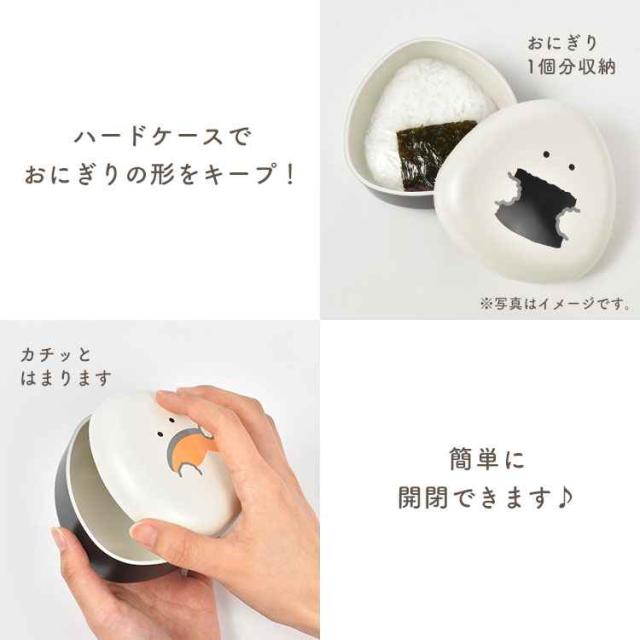 ハードケースで
おにぎりの形をキープ！

おにぎり
1個分収納

※写真はイメージです。

カチッと
はまります

簡単に
開閉できます♪