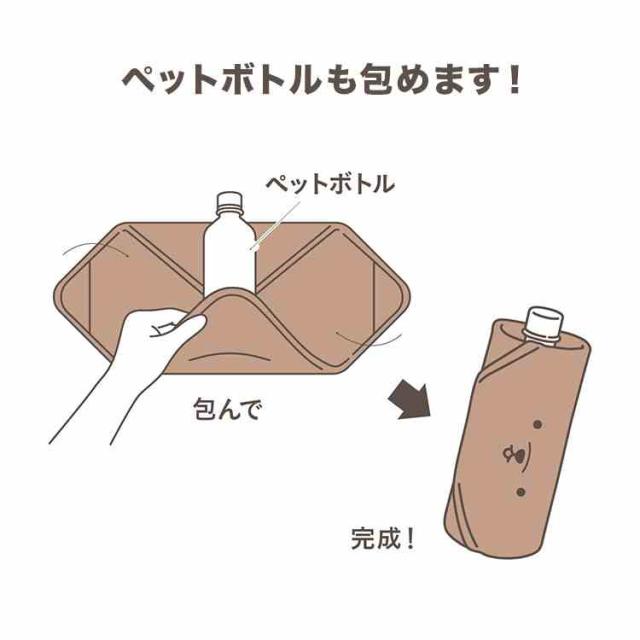 ペットボトルも包めます！

ペットボトル

包んで

完成！