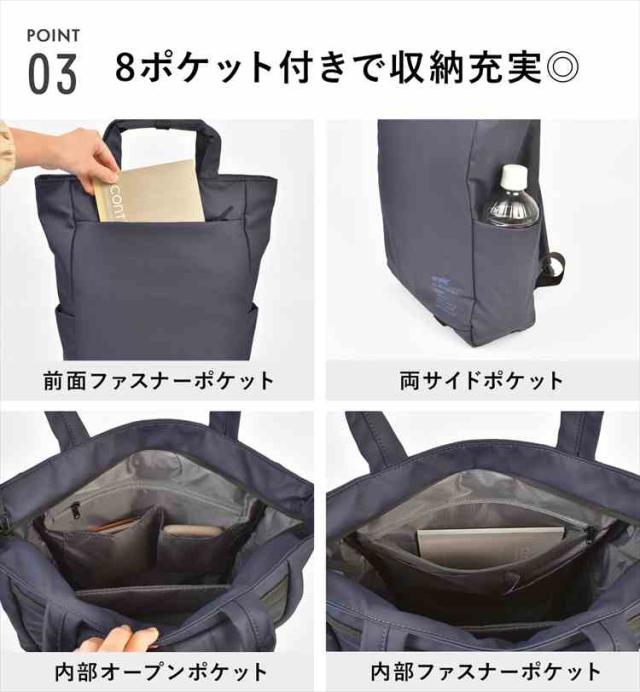 POINT
03 8ポケット付きで収納充実◎

cont

前面ファスナーポケット

両サイドポケット

内部オープンポケット

内部ファスナーポケット