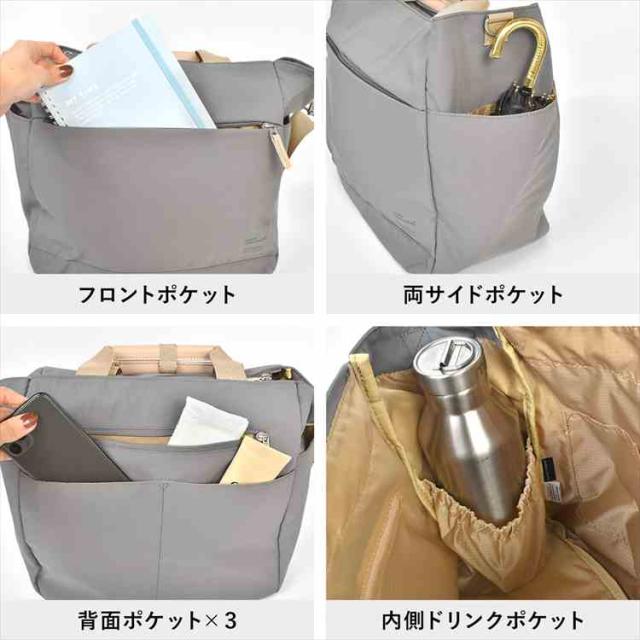 フロントポケット

両サイドポケット

背面ポケット×3

内側ドリンクポケット