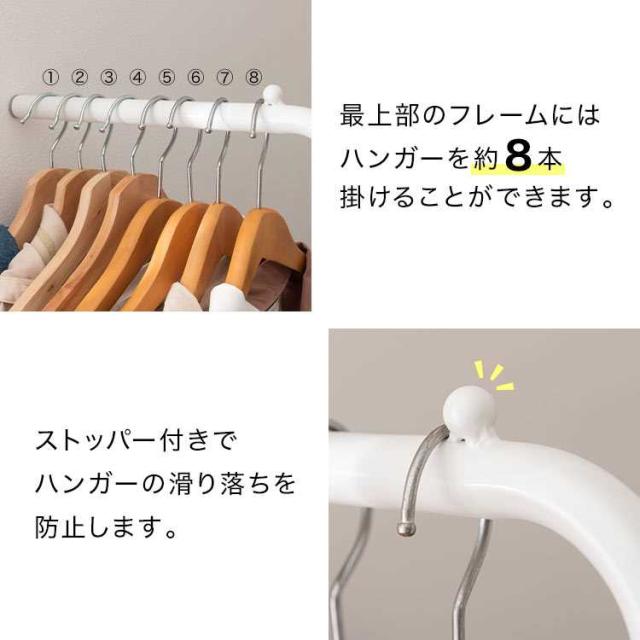 ① ② ③ ④ ⑤ ⑥ ⑦ ⑧

最上部のフレームには
ハンガーを約8本
掛けることができます。

ストッパー付きで
ハンガーの滑り落ちを
防止します。