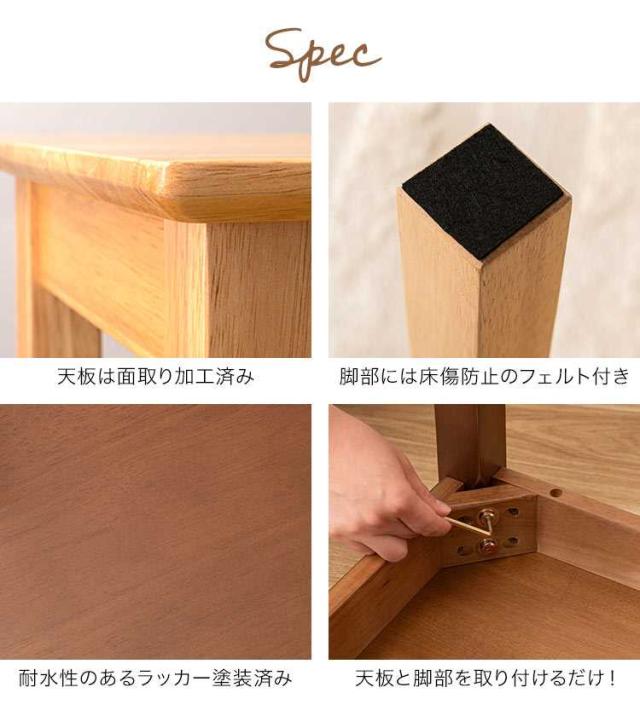 Spec

天板は面取り加工済み

脚部には床傷防止のフェルト付き

耐水性のあるラッカー塗装済み

天板と脚部を取り付けるだけ！