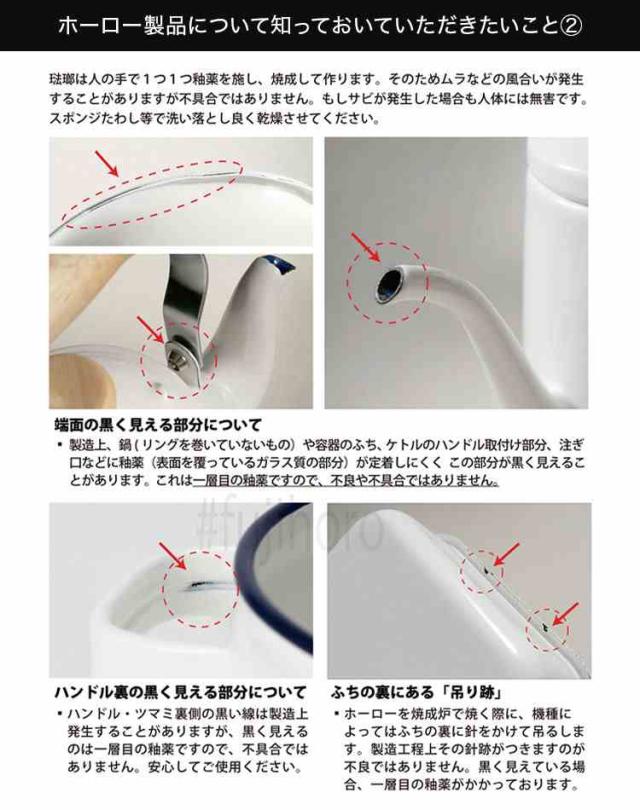 ホーロー製品について知っておいていただきたいこと②

琺瑯は人の手で１つ１つ釉薬を施し、焼成して作ります。そのためムラなどの風合いが発生することがありますが不具合ではありません。もしサビが発生した場合も人体には無害です。スポンジたわし等で洗い落とし良く乾燥させてください。

端面の黒く見える部分について
▪ 製造上、鍋（リングを巻いていないもの）や容器のふち、ケトルのハンドル取付け部分、注ぎ口などに釉薬（表面を覆っているガラス質の部分）が定着しにくく この部分が黒く見えることがあります。これは一層目の釉薬ですので、不良や不具合ではありません。

#fujihoro

ハンドル裏の黒く見える部分について
▪ ハンドル・ツマミ裏側の黒い線は製造上発生することがありますが、黒く見えるのは一層目の釉薬ですので、不具合ではありません。安心してご使用ください。

ふちの裏にある「吊り跡」
▪ ホーローを焼成炉で焼く際に、機種によってはふちの裏に針をかけて吊るします。製造工程上その針跡がつきますのが不良ではありません。黒く見えている場合、一層目の釉薬がかかっております。