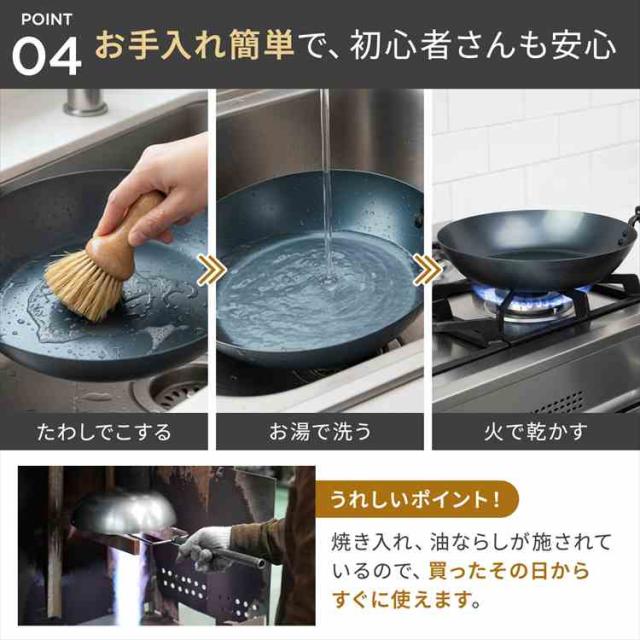 POINT
04 お手入れ簡単で、初心者さんも安心

たわしでこする

お湯で洗う

火で乾かす

うれしいポイント!

焼き入れ、油ならしが施されているので、買ったその日からすぐに使えます。