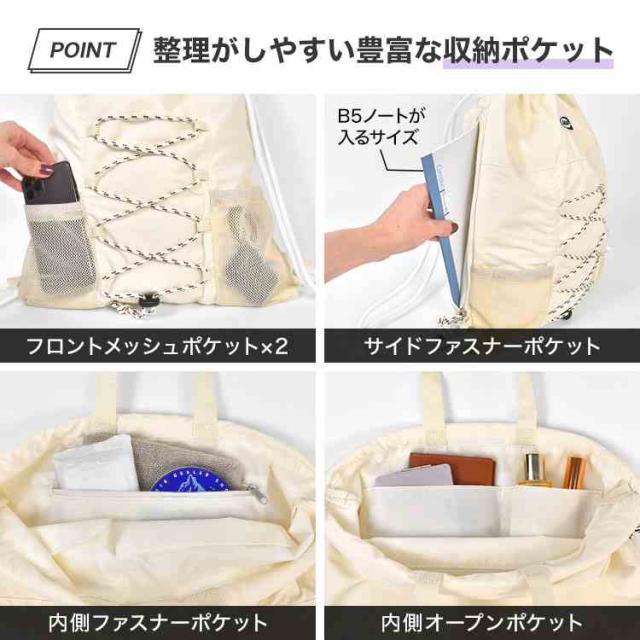 POINT 整理がしやすい豊富な収納ポケット

B5ノートが入るサイズ

フロントメッシュポケット×2

サイドファスナーポケット

内側ファスナーポケット

内側オープンポケット