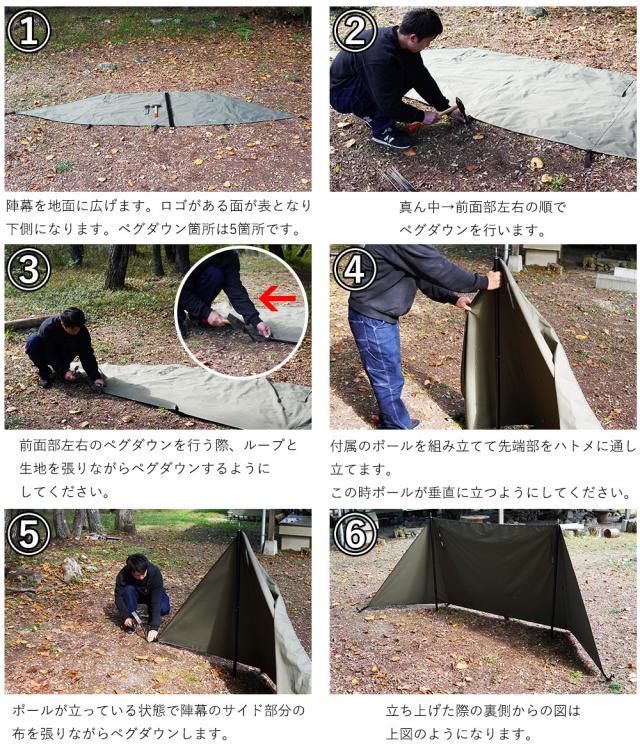 ①

陣幕を地面に広げます。ロゴがある面が表となり下側になります。ペグダウン箇所は5箇所です。

②

真ん中→前面部左右の順でペグダウンを行います。

③

前面部左右のペグダウンを行う際、ループと生地を張りながらペグダウンするようにしてください。

④

付属のポールを組み立てて先端部をハトメに通し立てます。
この時ポールが垂直に立つようにしてください。

⑤

ポールが立っている状態で陣幕のサイド部分の布を張りながらペグダウンします。

⑥

立ち上げた際の裏側からの図は上図のようになります。