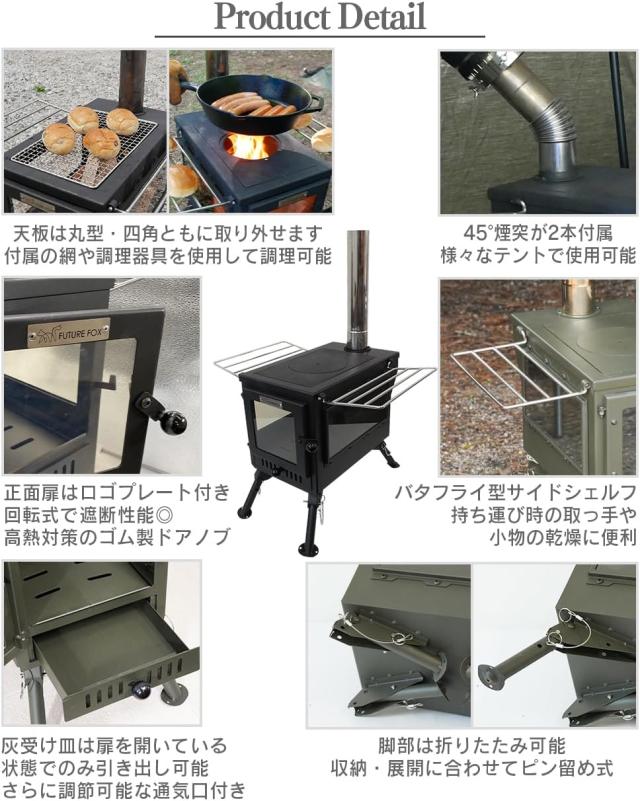 Product Detail

天板は丸型・四角ともに取り外せます
付属の網や調理器具を使用して調理可能

45°煙突が2本付属
様々なテントで使用可能

FUTURE FOX

正面扉はロゴプレート付き
回転式で遮断性能◎
高熱対策のゴム製ドアノブ

バタフライ型サイドシェルフ
持ち運び時の取っ手や
小物の乾燥に便利

灰受け皿は扉を開いている
状態でのみ引き出し可能
さらに調節可能な通気口付き

脚部は折りたたみ可能
収納・展開に合わせてピン留め式