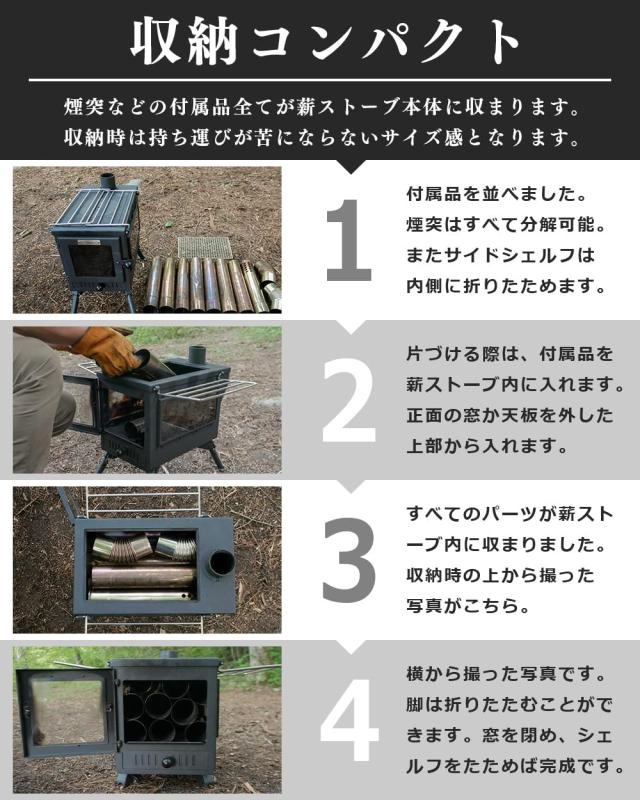 収納コンパクト

煙突などの付属品全てが薪ストーブ本体に収まります。
収納時は持ち運びが苦にならないサイズ感となります。

1

付属品を並べました。煙突はすべて分解可能。またサイドシェルフは内側に折りたためます。

2

片づける際は、付属品を薪ストーブ内に入れます。正面の窓か天板を外した上部から入れます。

3

すべてのパーツが薪ストーブ内に収まりました。収納時の上から撮った写真がこちら。

4

横から撮った写真です。脚は折りたたむことができます。窓を閉め、シェルフをたためば完成です。