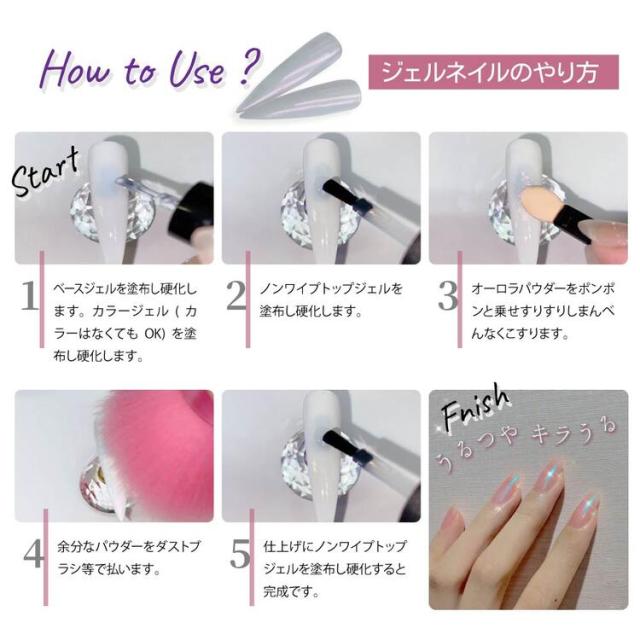 How to Use ?

ジェルネイルのやり方

Start

1 ベースジェルを塗布し硬化します。カラージェル（カラーはなくても OK）を塗布し硬化します。

2 ノンワイプトップジェルを塗布し硬化します。

3 オーロラパウダーをポンポンと乗せすりすりしまんべんなくこすります。

4 余分なパウダーをダストブラシ等で払います。

5 仕上げにノンワイプトップジェルを塗布し硬化すると完成です。

Fnish

うるつや キラうね