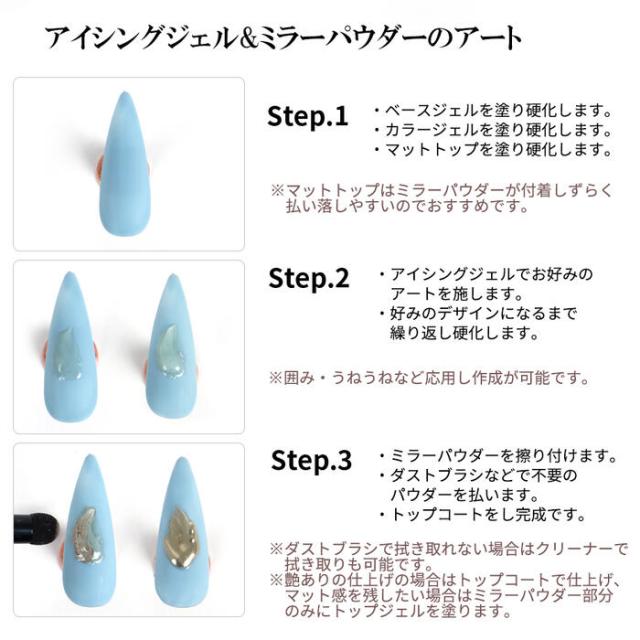 アイシングジェル&ミラーパウダーのアート

Step.1

・ベースジェルを塗り硬化します。
・カラージェルを塗り硬化します。
・マットトップを塗り硬化します。

※マットトップはミラーパウダーが付着しずらく払い落しやすいのでおすすめです。

Step.2

・アイシングジェルでお好みのアートを施します。
・好みのデザインになるまで繰り返し硬化します。

※囲み・うねうねなど応用し作成が可能です。

Step.3

・ミラーパウダーを擦り付けます。
・ダストブラシなどで不要のパウダーを払います。
・トップコートをし完成です。

※ダストブラシで拭き取れない場合はクリーナーで拭き取りも可能です。
※艶ありの仕上げの場合はトップコートで仕上げ、マット感を残したい場合はミラーパウダー部分のみにトップジェルを塗ります。