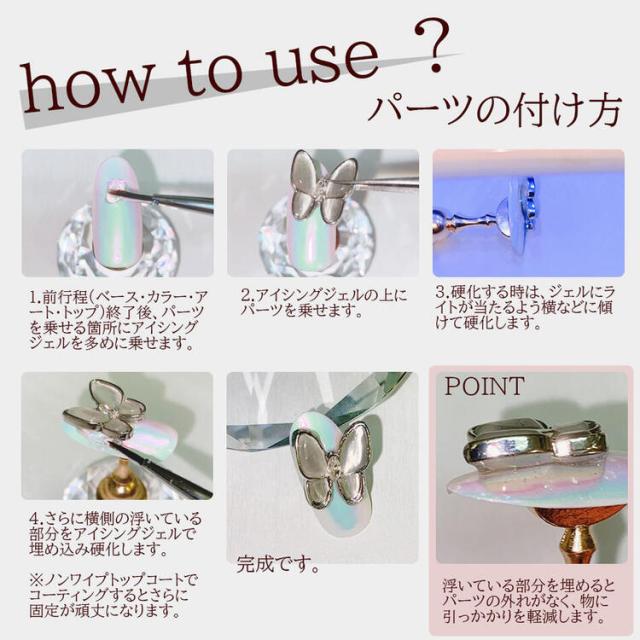 how to use ？
パーツの付け方

1.前行程（ベース・カラー・アート・トップ）終了後、パーツを乗せる箇所にアイシングジェルを多めに乗せます。

2.アイシングジェルの上にパーツを乗せます。

3.硬化する時は、ジェルにライトが当たるよう横などに傾けて硬化します。

4.さらに横側の浮いている部分をアイシングジェルで埋め込み硬化します。

※ノンワイプトップコートでコーティングするとさらに固定が頑丈になります。

完成です。

POINT
浮いている部分を埋めるとパーツの外れがなく、物に引っかかりを軽減します。