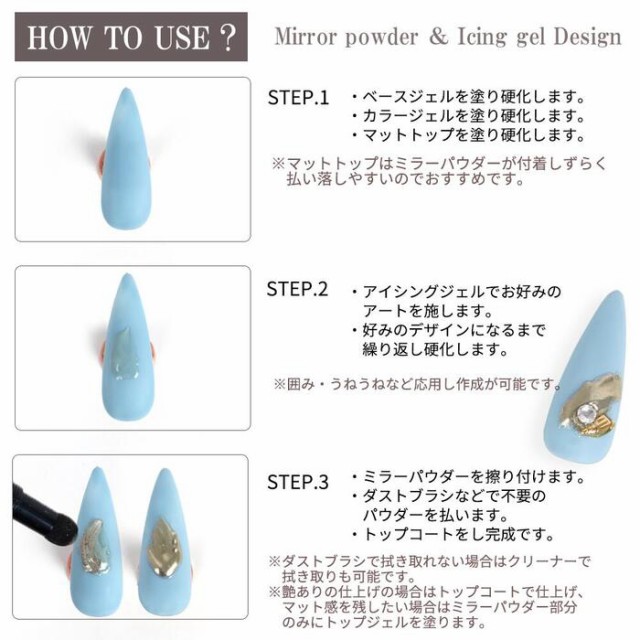 HOW TO USE ?

Mirror powder & Icing gel Design

STEP.1
・ベースジェルを塗り硬化します。
・カラージェルを塗り硬化します。
・マットトップを塗り硬化します。

※マットトップはミラーパウダーが付着しずらく払い落しやすいのでおすすめです。

STEP.2
・アイシングジェルでお好みのアートを施します。
・好みのデザインになるまで繰り返し硬化します。

※囲み・うねうねなど応用し作成が可能です。

STEP.3
・ミラーパウダーを擦り付けます。
・ダストブラシなどで不要のパウダーを払います。
・トップコートをし完成です。

※ダストブラシで拭き取れない場合はクリーナーで拭き取りも可能です。
※艶ありの仕上げの場合はトップコートで仕上げ、マット感を残したい場合はミラーパウダー部分のみにトップジェルを塗ります。