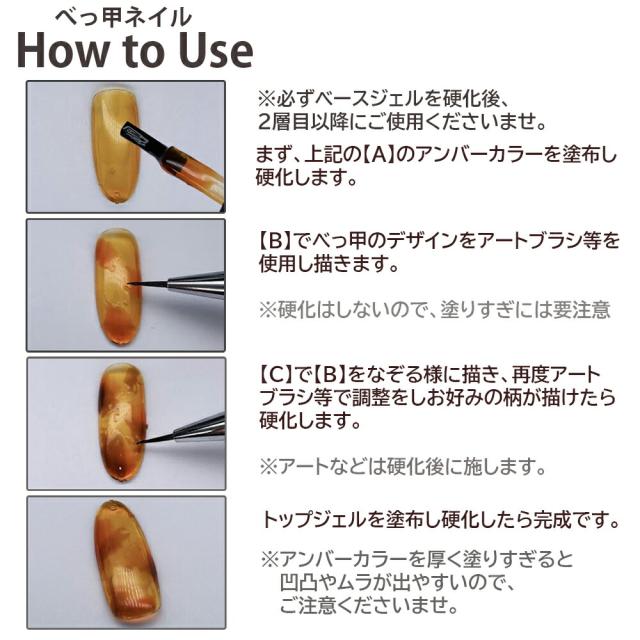 べっ甲ネイル
How to Use

※必ずベースジェルを硬化後、2層目以降にご使用くださいませ。

まず、上記の【A】のアンバーカラーを塗布し硬化します。

【B】でべっ甲のデザインをアートブラシ等を使用し描きます。

※硬化はしないので、塗りすぎには要注意

【C】で【B】をなぞる様に描き、再度アートブラシ等で調整をしお好みの柄が描けたら硬化します。

※アートなどは硬化後に施します。

トップジェルを塗布し硬化したら完成です。

※アンバーカラーを厚く塗りすぎると凹凸やムラが出やすいので、ご注意くださいませ。