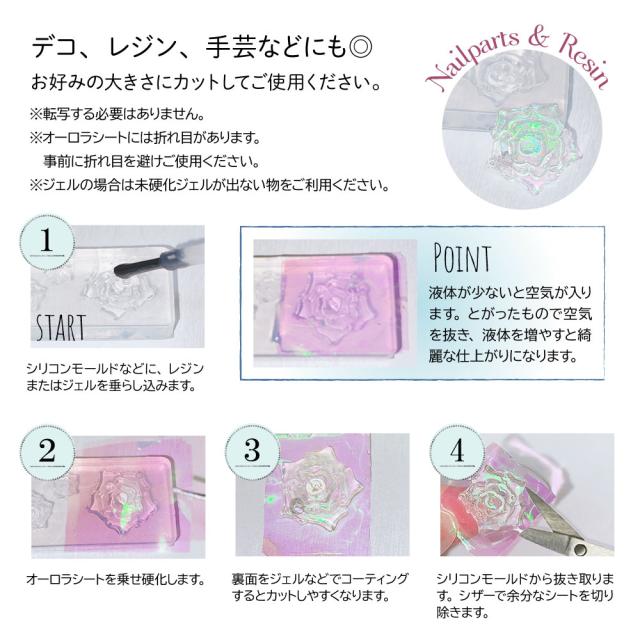 デコ、レジン、手芸などにも◎
お好みの大きさにカットしてご使用ください。
※転写する必要はありません。
※オーロラシートには折れ目があります。
事前に折れ目を避けご使用ください。
※ジェルの場合は未硬化ジェルが出ない物をご利用ください。

Nailparts & Resin

1
START
シリコンモールドなどに、レジンまたはジェルを垂らし込みます。

POINT
液体が少ないと空気が入ります。とがったもので空気を抜き、液体を増やすと綺麗な仕上がりになります。

2
オーロラシートを乗せ硬化します。

3
裏面をジェルなどでコーティングするとカットしやすくなります。

4
シリコンモールドから抜き取ります。シザーで余分なシートを切り除きます。